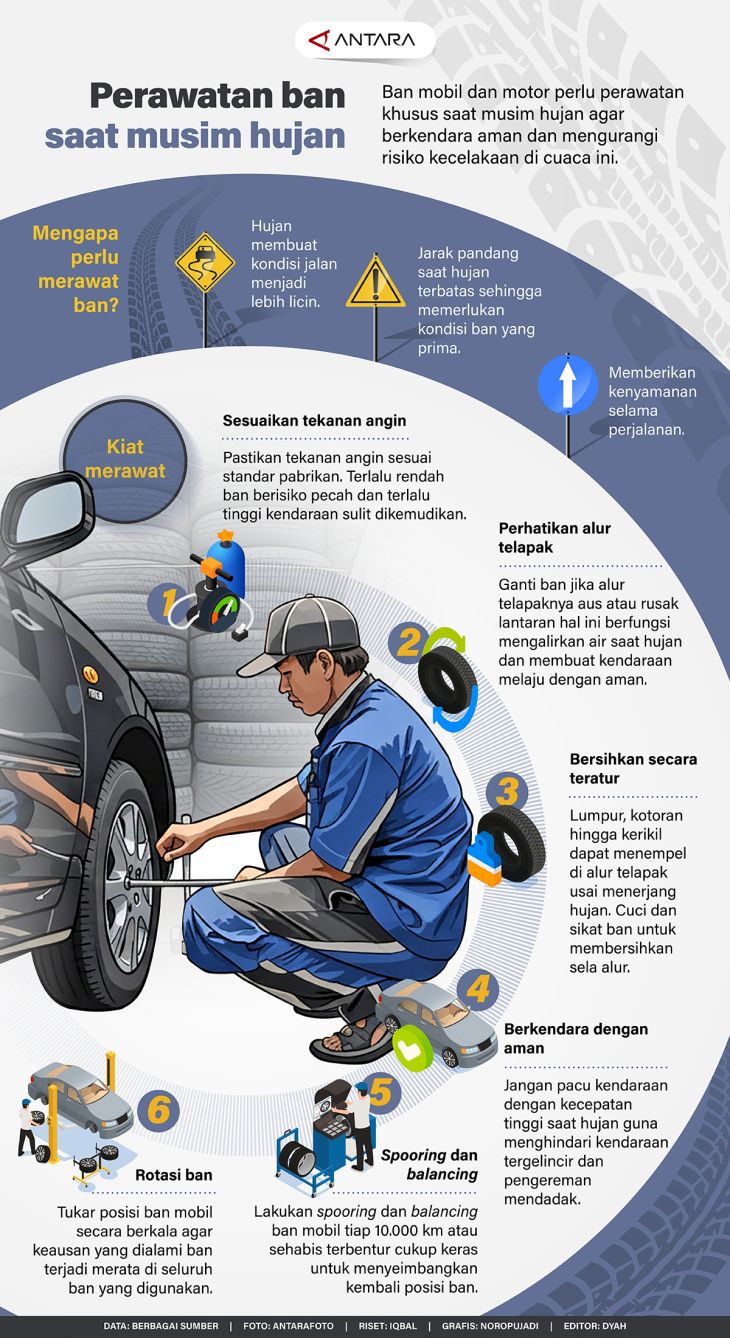 ANTARA

Perawatan ban saat musim hujan

Ban mobil dan motor perlu perawatan khusus saat musim hujan agar berkendara aman dan mengurangi risiko kecelakaan di cuaca ini.

Mengapa perlu merawat ban?

Hujan membuat kondisi jalan menjadi lebih licin.

Jarak pandang saat hujan terbatas sehingga memerlukan kondisi ban yang prima.

Memberikan kenyamanan selama perjalanan.

Kiat merawat

1
Sesuaikan tekanan angin

Pastikan tekanan angin sesuai standar pabrikan. Terlalu rendah ban berisiko pecah dan terlalu tinggi kendaraan sulit dikemudikan.

2
Perhatikan alur telapak

Ganti ban jika alur telapaknya aus atau rusak lantaran hal ini berfungsi mengalirkan air saat hujan dan membuat kendaraan melaju dengan aman.

3
Bersihkan secara teratur

Lumpur, kotoran hingga kerikil dapat menempel di alur telapak usai menerjang hujan. Cuci dan sikat ban untuk membersihkan sela alur.

4
Berkendara dengan aman

Jangan pacu kendaraan dengan kecepatan tinggi saat hujan guna menghindari kendaraan tergelincir dan pengereman mendadak.

5
Spooring dan balancing

Lakukan spooring dan balancing ban mobil tiap 10.000 km atau sehabis terbentur cukup keras untuk menyeimbangkan kembali posisi ban.

6
Rotasi ban

Tukar posisi ban mobil secara berkala agar keausan yang dialami ban terjadi merata di seluruh ban yang digunakan.

DATA: BERBAGAI SUMBER | FOTO: ANTARAFOTO | RISET: IQBAL | GRAFIS: NOROPUJADI | EDITOR: DYAH